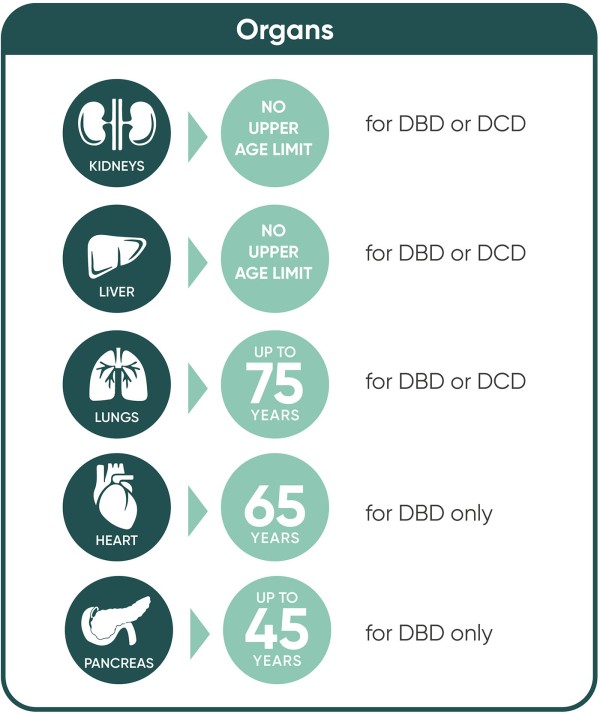 Organs

KIDNEYS
NO UPPER AGE LIMIT
for DBD or DCD

LIVER
NO UPPER AGE LIMIT
for DBD or DCD

LUNGS
UP TO 75 YEARS
for DBD or DCD

HEART
65 YEARS
for DBD only

PANCREAS
UP TO 45 YEARS
for DBD only